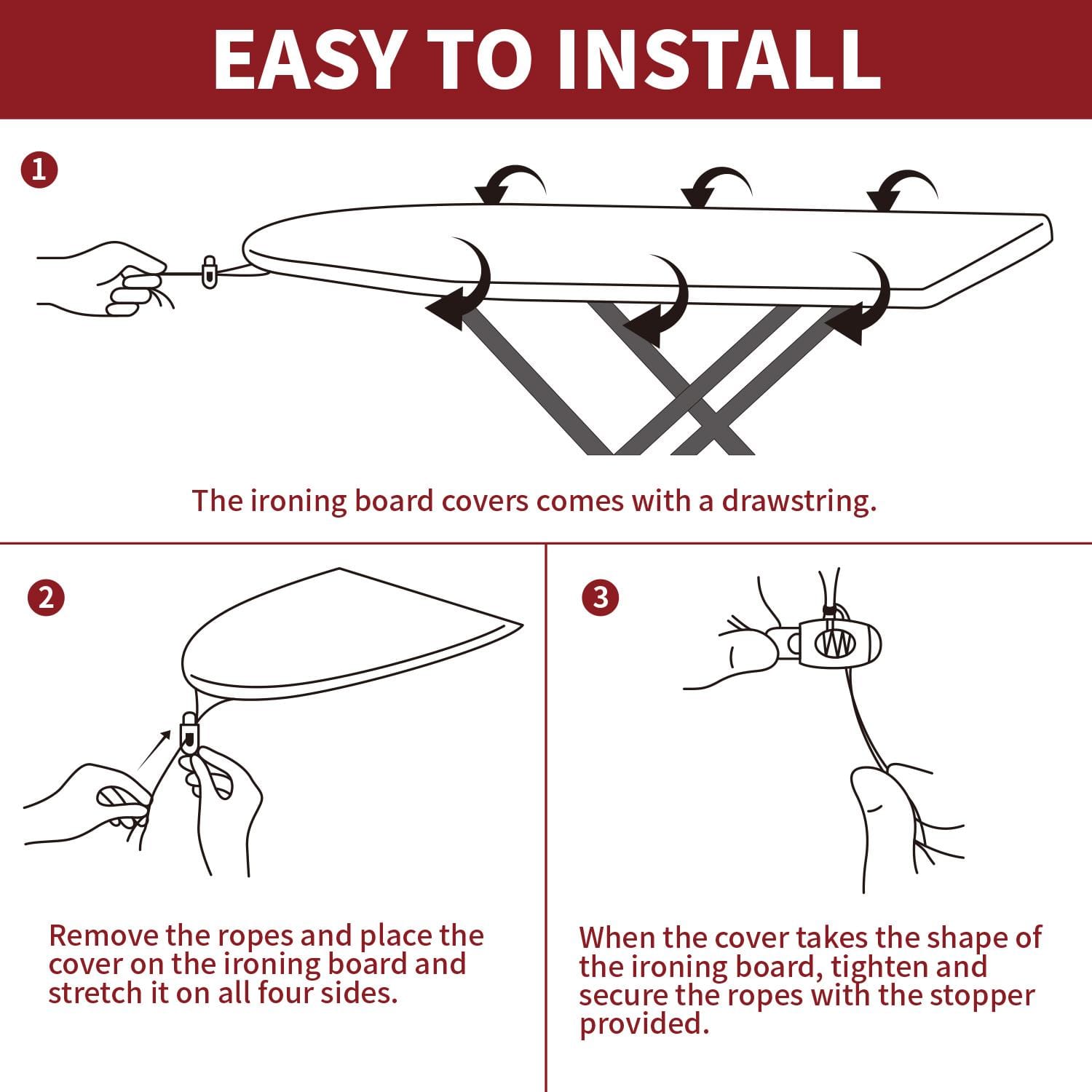 EASY TO INSTALL

1

The ironing board covers comes with a drawstring.

2

Remove the ropes and place the cover on the ironing board and stretch it on all four sides.

3

When the cover takes the shape of the ironing board, tighten and secure the ropes with the stopper provided.