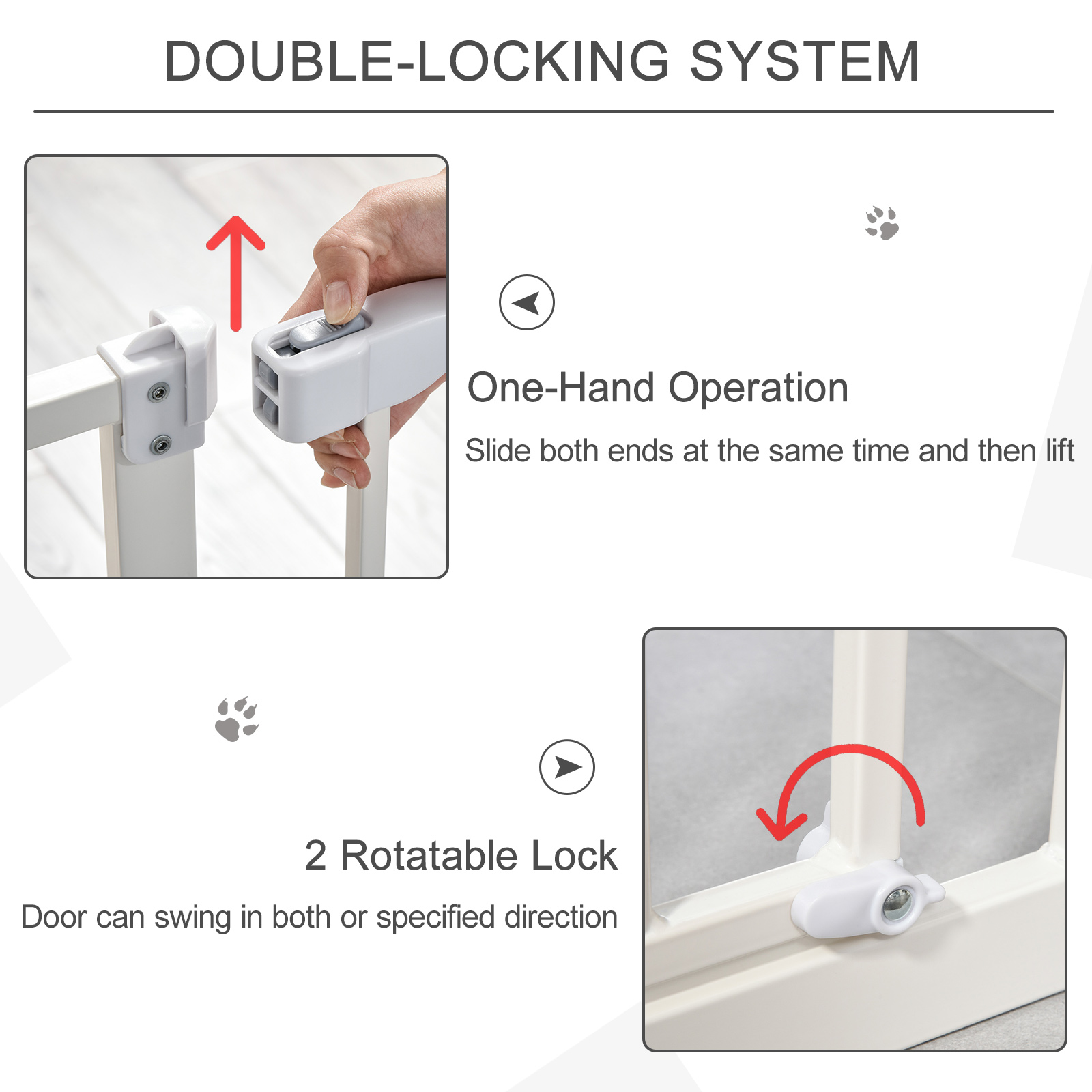 DOUBLE-LOCKING SYSTEM

One-Hand Operation

Slide both ends at the same time and then lift

2 Rotatable Lock

Door can swing in both or specified direction