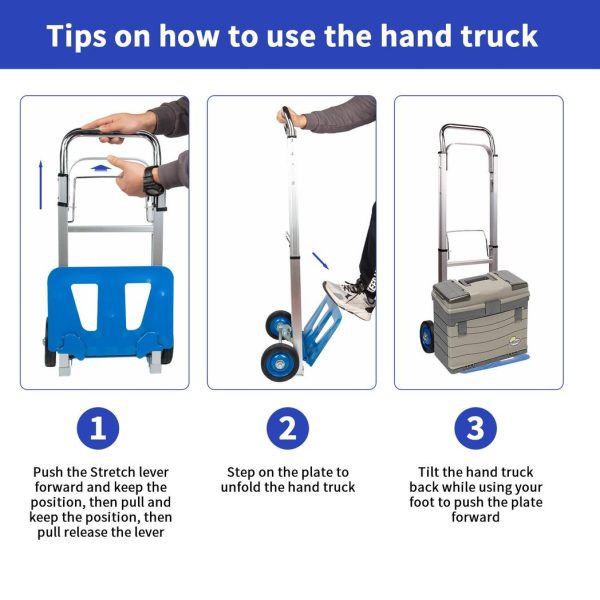 Tips on how to use the hand truck

1

Push the Stretch lever forward and keep the position, then pull and keep the position, then pull release the lever

2

Step on the plate to unfold the hand truck

3

Tilt the hand truck back while using your foot to push the plate forward