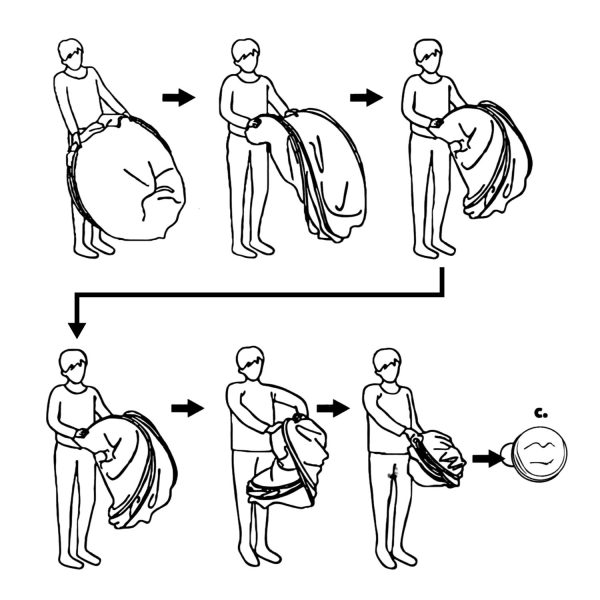 c.