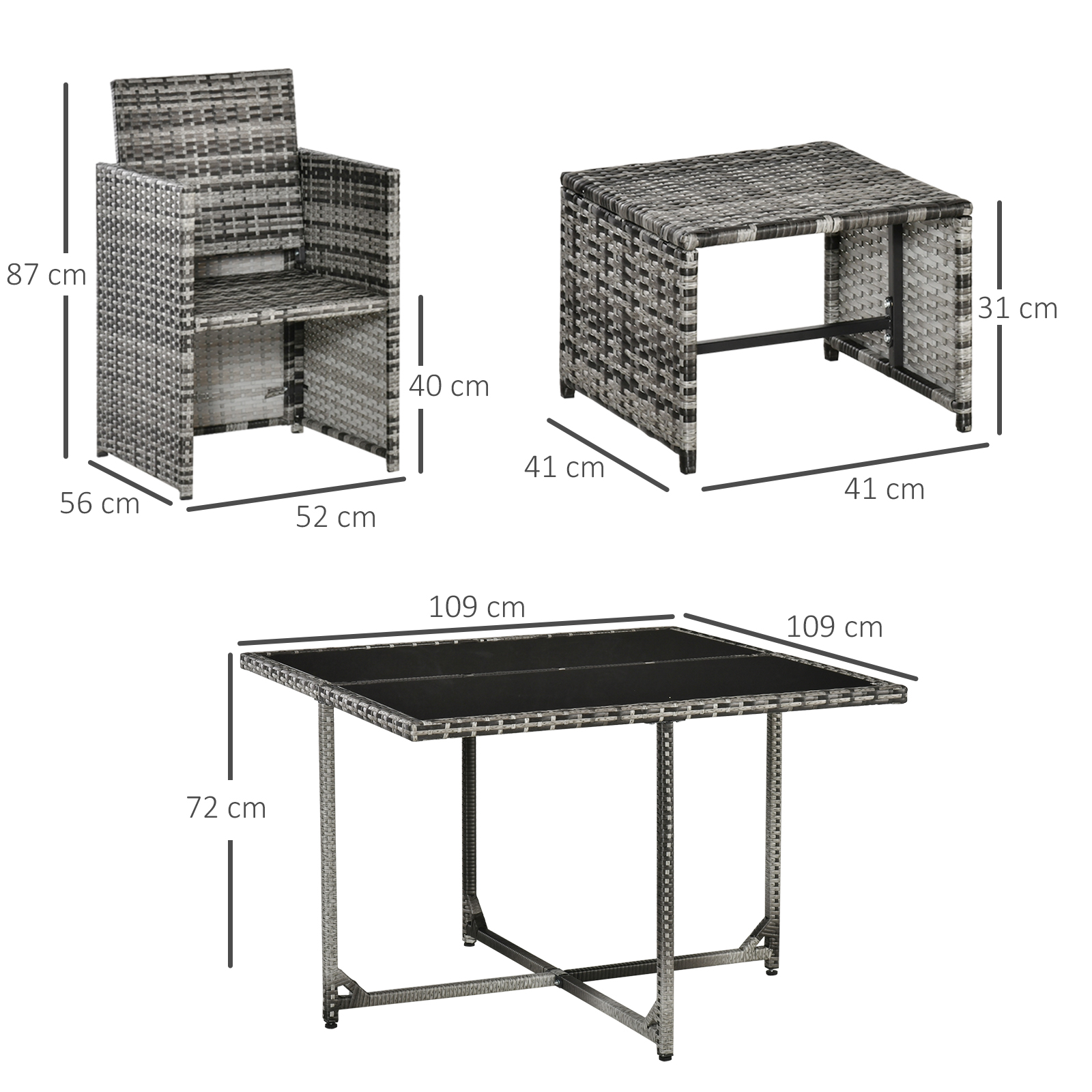 87 cm

40 cm

56 cm

52 cm

31 cm

41 cm

41 cm

109 cm

109 cm

72 cm