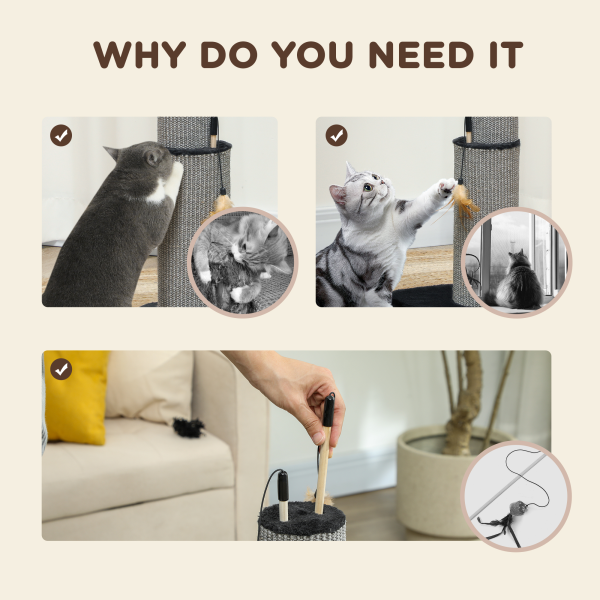 WHY DO YOU NEED IT