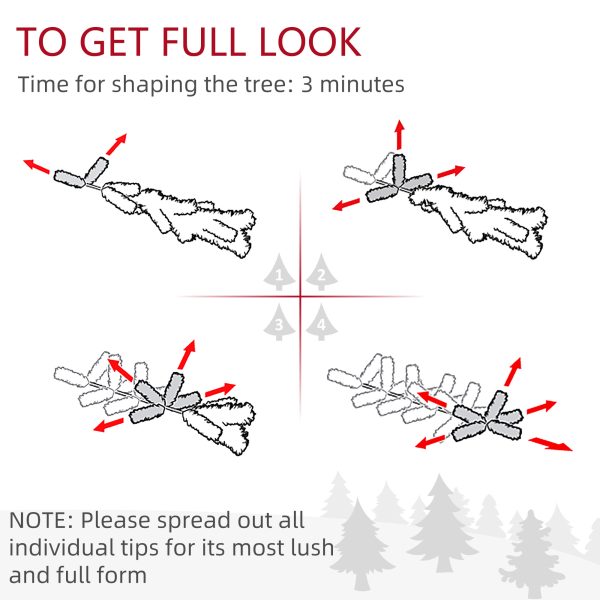 TO GET FULL LOOK

Time for shaping the tree: 3 minutes

1 2

3 4

NOTE: Please spread out all individual tips for its most lush and full form