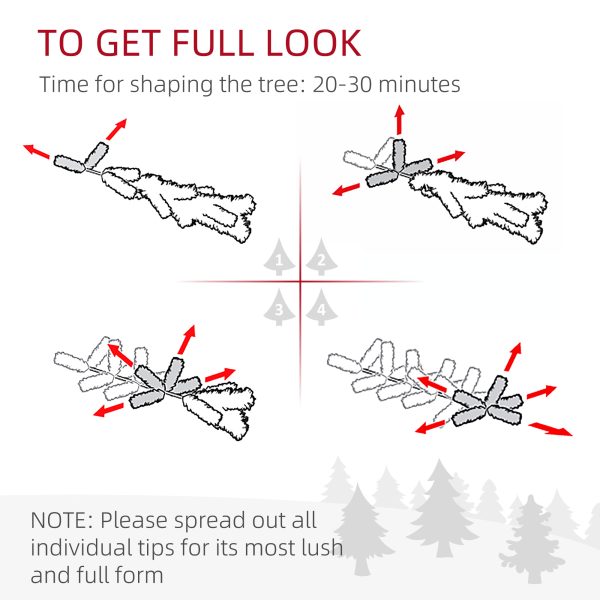 TO GET FULL LOOK
Time for shaping the tree: 20-30 minutes

1 2
3 4

NOTE: Please spread out all individual tips for its most lush and full form