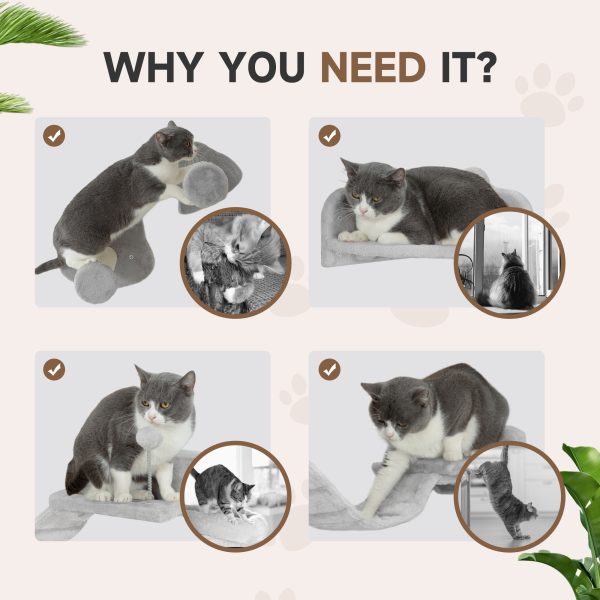 WHY YOU NEED IT?