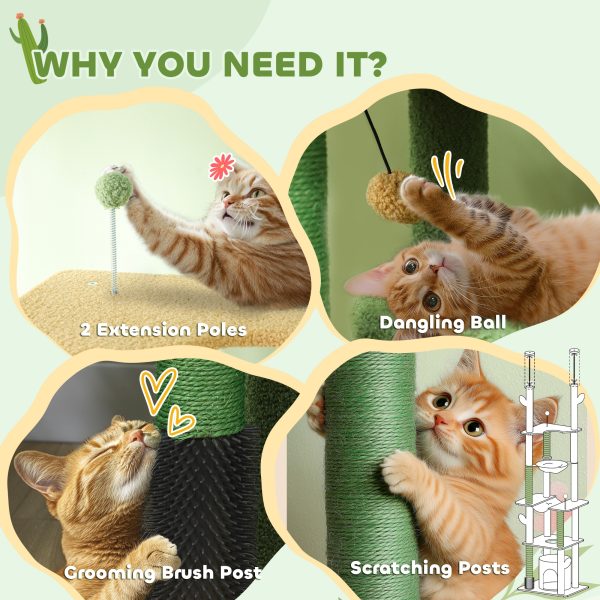 WHY YOU NEED IT?

2 Extension Poles

Dangling Ball

Grooming Brush Post

Scratching Posts